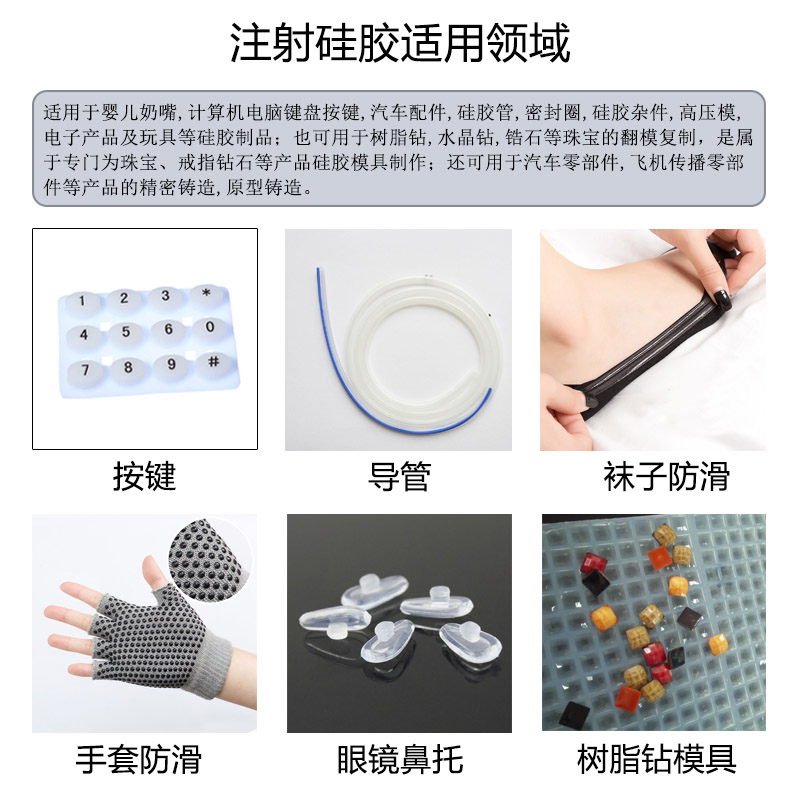 注射硅胶适用领域

适用于婴儿奶嘴, 计算机电脑键盘按键, 汽车配件, 硅胶管, 密封圈, 硅胶杂件, 高压模, 电子产品及玩具等硅胶制品；也可用于树脂钻, 水晶钻, 锆石等珠宝的翻模复制，是属于专门为珠宝、戒指钻石等产品硅胶模具制作；还可用于汽车零部件, 飞机传播零部件等产品的精密铸造, 原型铸造。

1 2 3 *
4 5 6 0
7 8 9 #

按键

导管

袜子防滑

手套防滑

眼镜鼻托

树脂钻模具